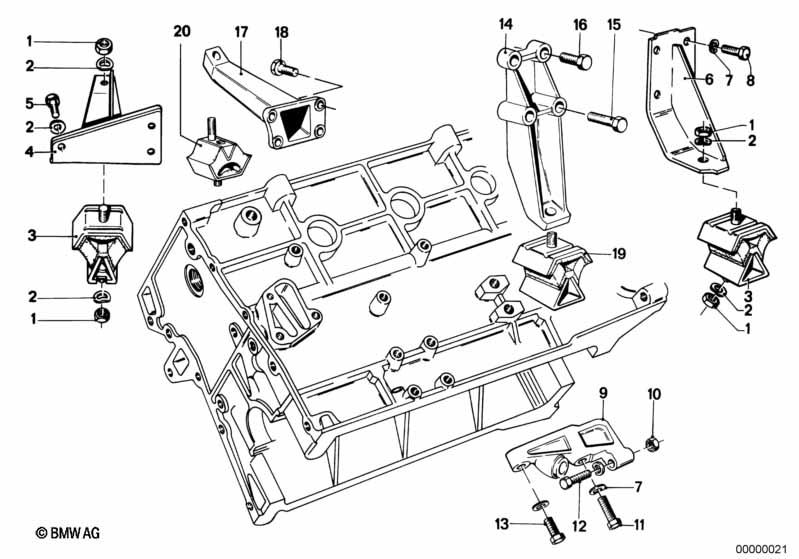 1
2
5
2
4
3
2
1
20
17
18
14
16
15
6
7
8
1
2
19
3
2
1
9
10
7
13
12
11
© BMW AG
00000021