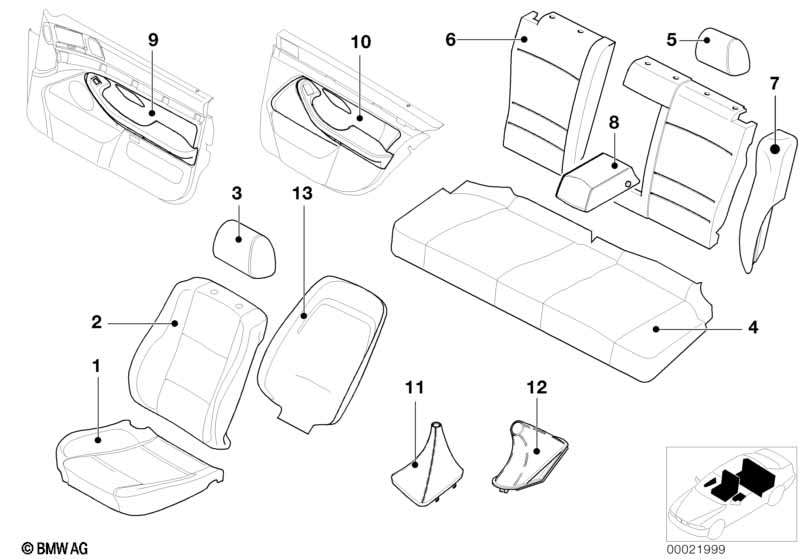 9
10
6
5
7
8
3
13
2
4
1
11
12
© BMW AG
00021999