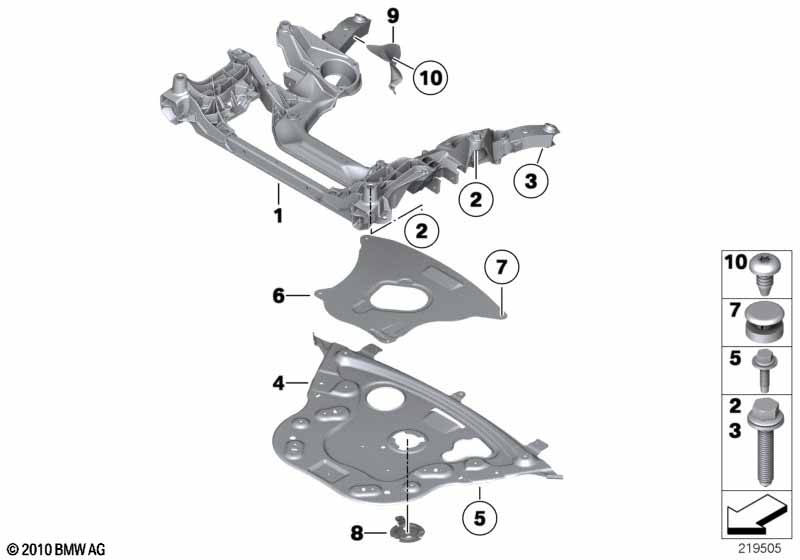 9
10
3
2
1
2
7
6
4
5
8
10
7
5
2
3
© 2010 BMW AG
219505