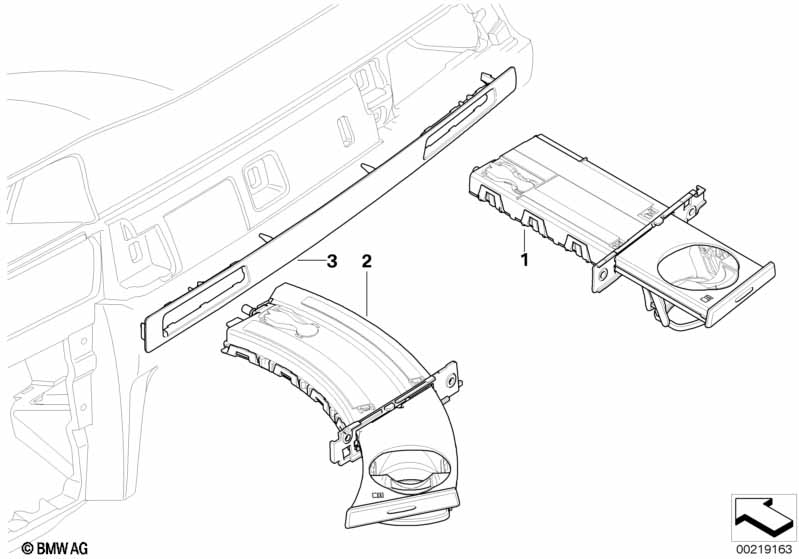 3
2
1
© BMW AG
00219163