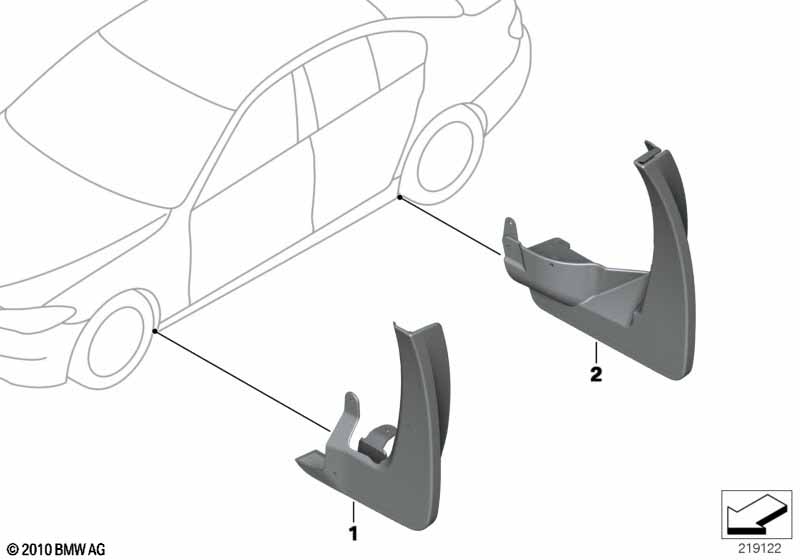 2

1

© 2010 BMW AG

219122