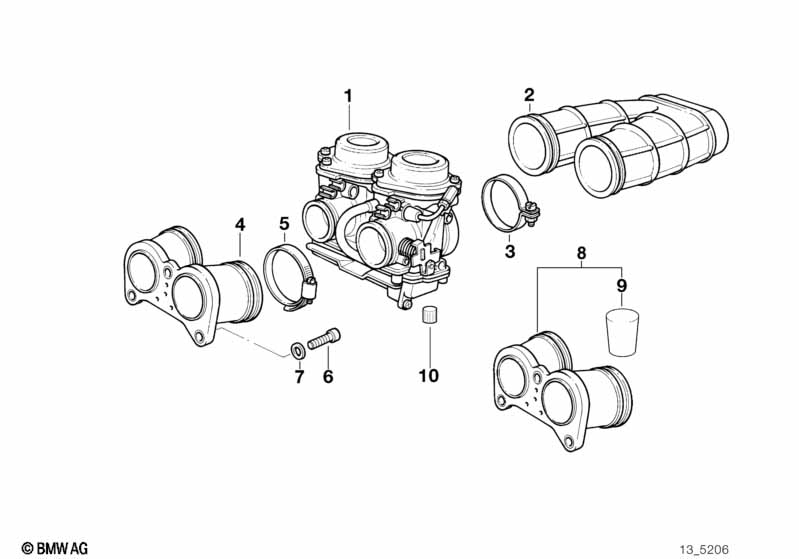 1
2
4
5
3
8
9
7
6
10
© BMW AG
13_5206