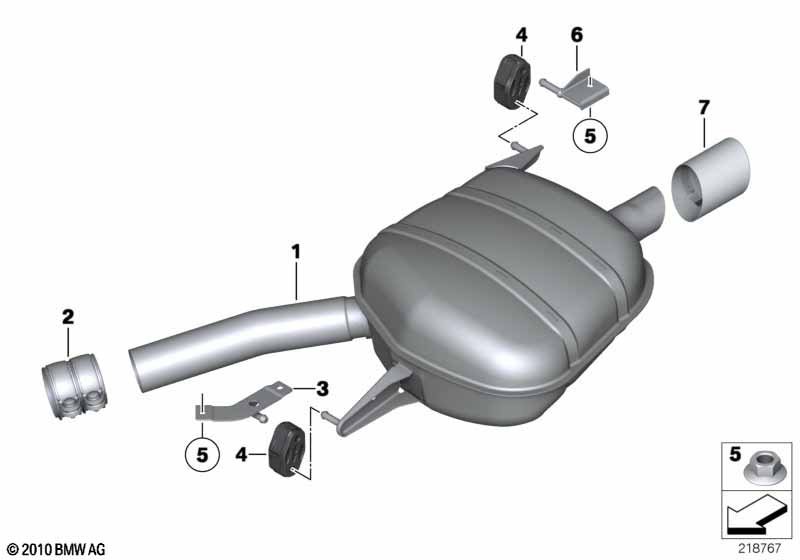 4
6
5
7
1
2
3
5
4
5
© 2010 BMW AG
218767