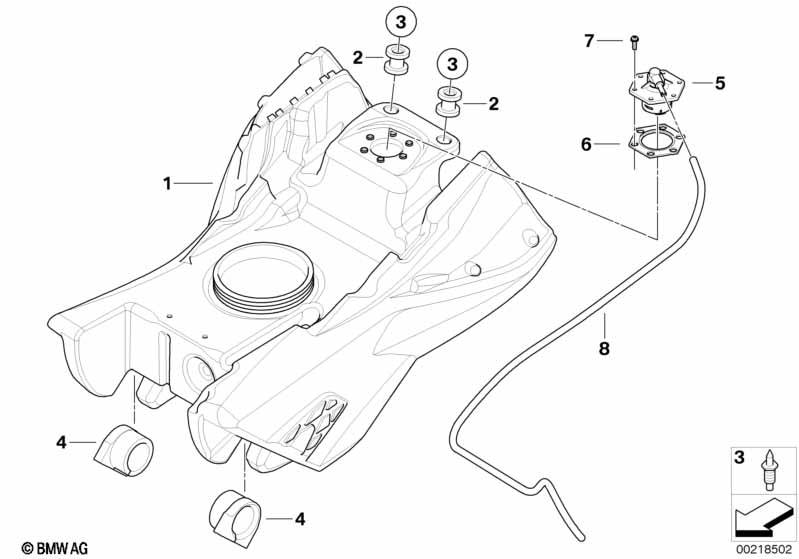 3
2
3
2
7
5
6
1
8
4
4
3
© BMW AG
00218502