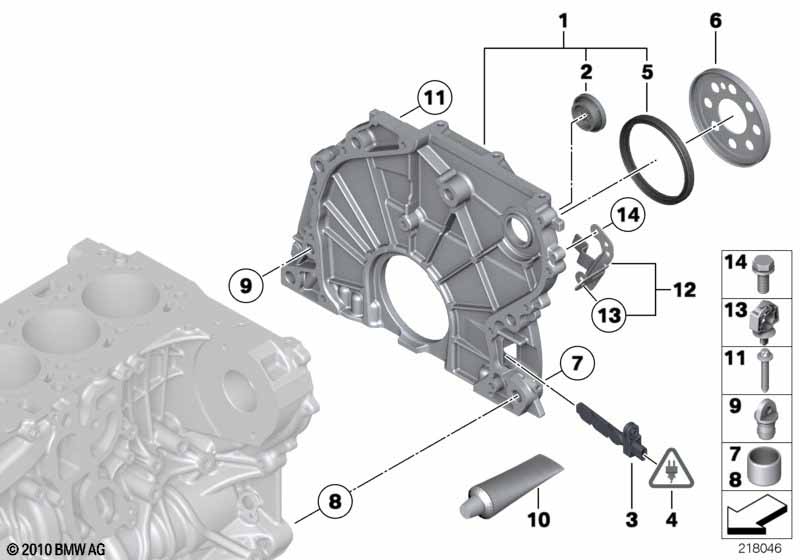 1
2
5
6
11
14
9
12
13
7
8
10
3
4
14
13
11
9
7
8
© 2010 BMW AG
218046