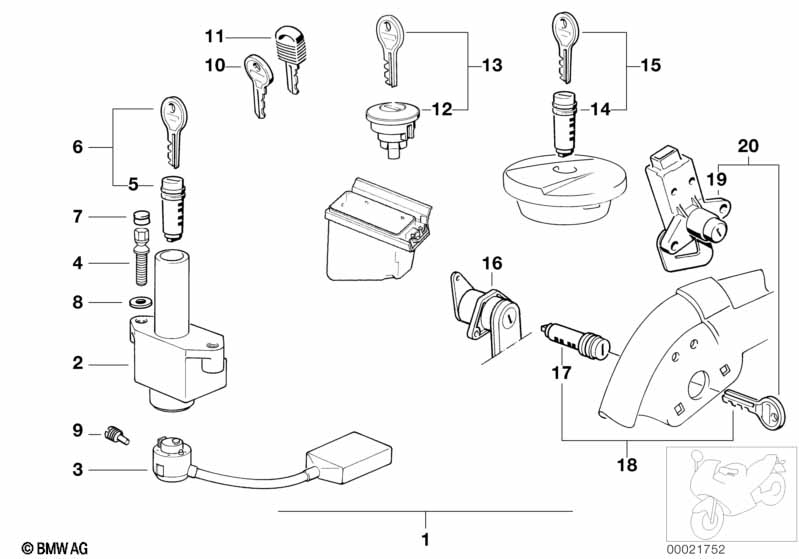 11
10
13
12
15
14
6
5
7
4
8
2
9
3
20
19
16
17
18
1
© BMW AG
00021752