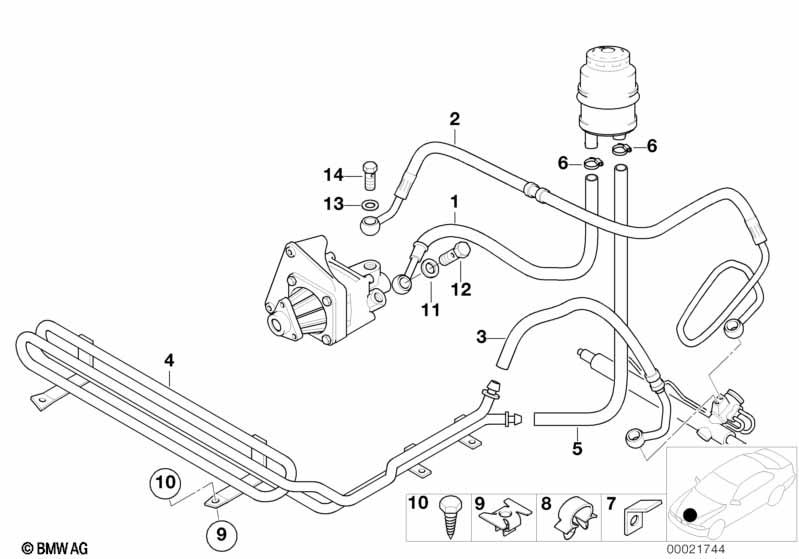 2
6
6
14
13
1
12
11
3
4
5
10
9
10
9
8
7
© BMW AG
00021744