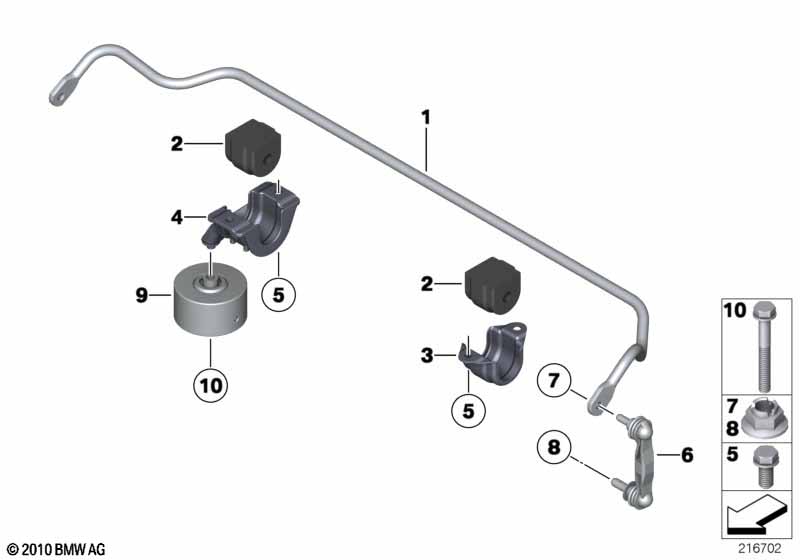 1
2
4
5
9
10
2
3
5
7
8
6
10
7
8
5
© 2010 BMW AG
216702