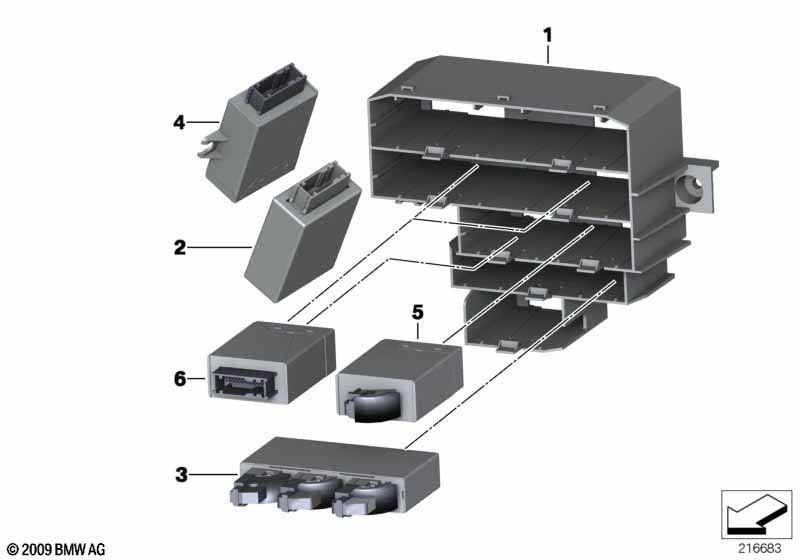 1
4
2
5
6
3
© 2009 BMW AG
216683