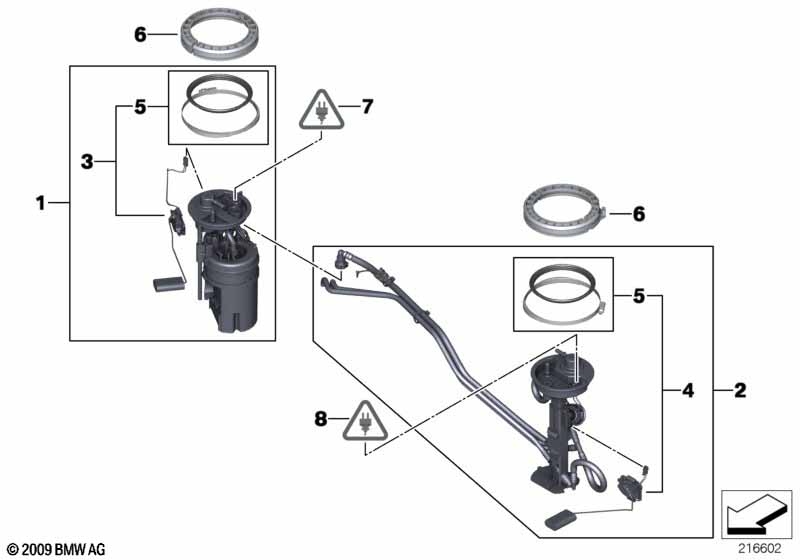 6
5
7
3
1
6
5
4
2
8
© 2009 BMW AG
216602