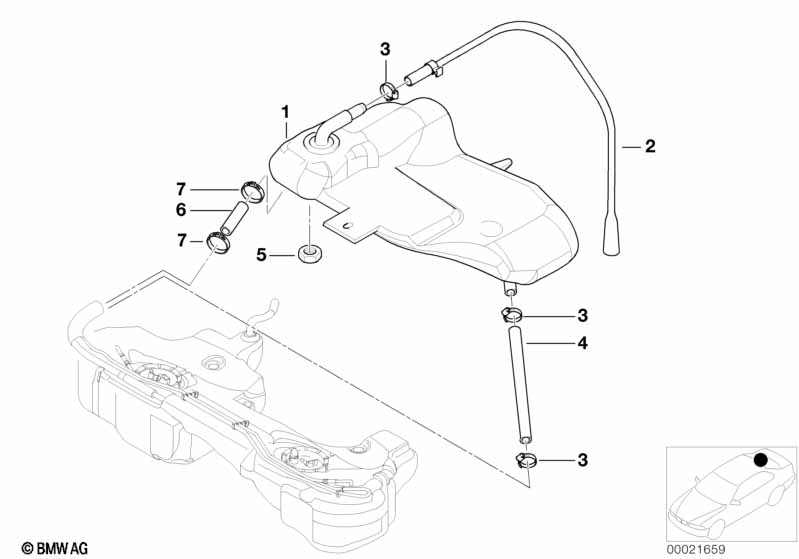 3
1
2
7
6
7
5
3
4
3
© BMW AG
00021659