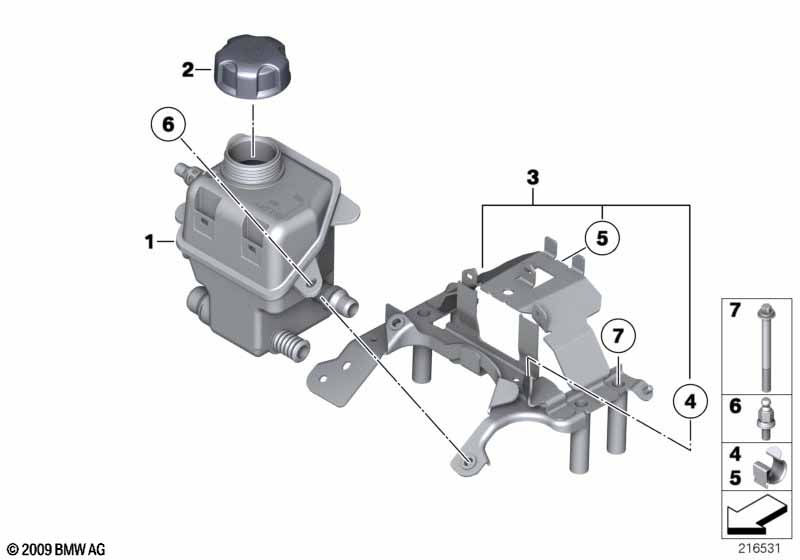 2
6
1
3
5
7
4
7
6
4
5
© 2009 BMW AG
216531