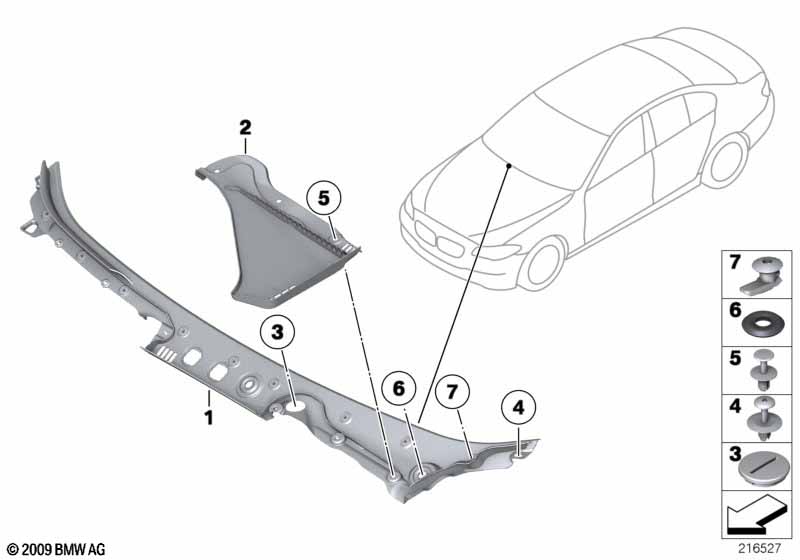 2
5
3
1
6
7
4
7
6
5
4
3
© 2009 BMW AG
216527