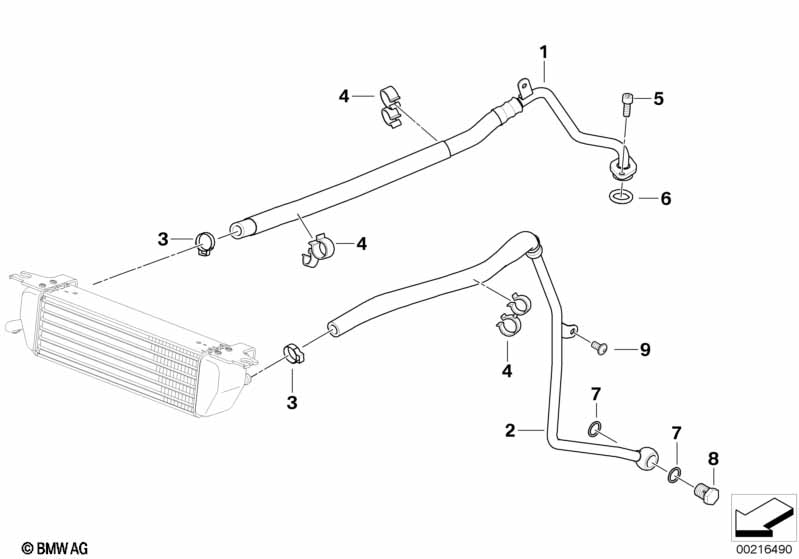 1
4
5
6
3
4
4
9
3
7
2
7
8
© BMW AG
00216490