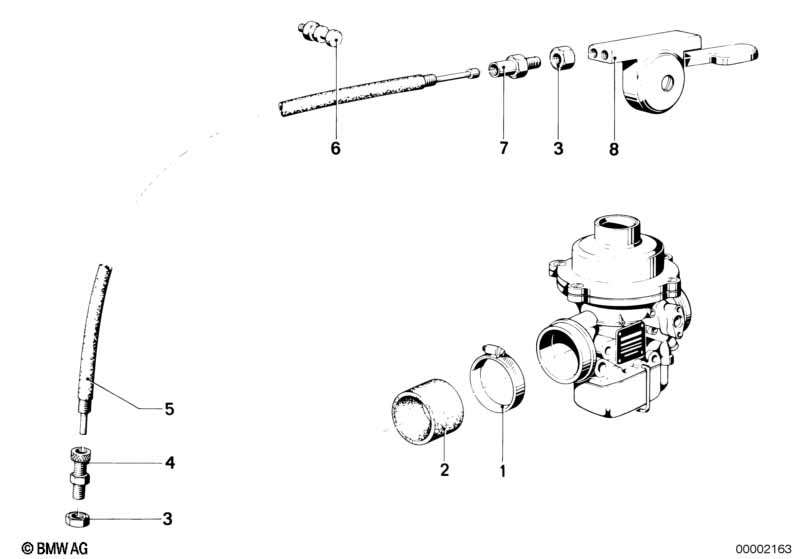 6
7
3
8
5
4
3
2
1
© BMW AG
00002163