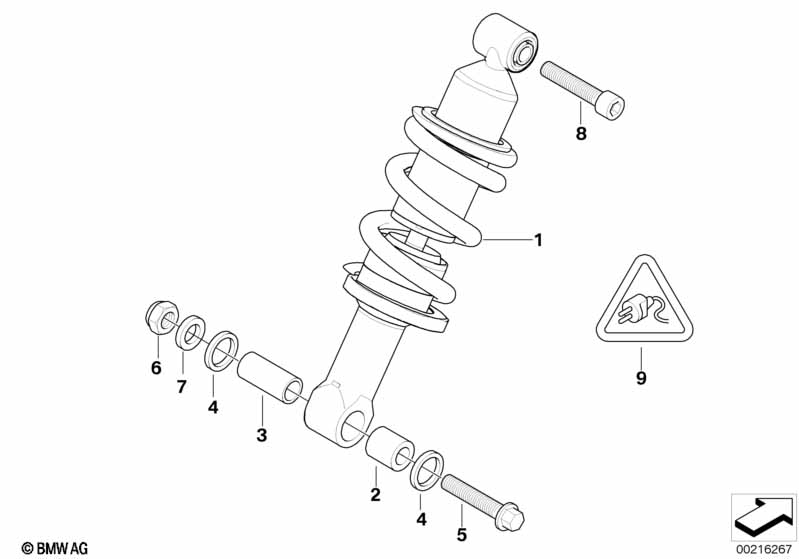 8

1

9

6

7

4

3

2

4

5

© BMW AG

00216267