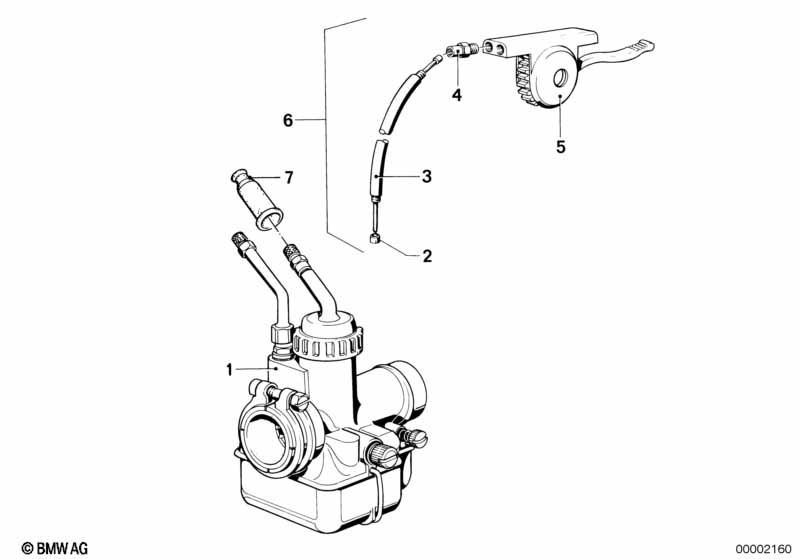 6
4
5
7
3
2
1
© BMW AG
00002160