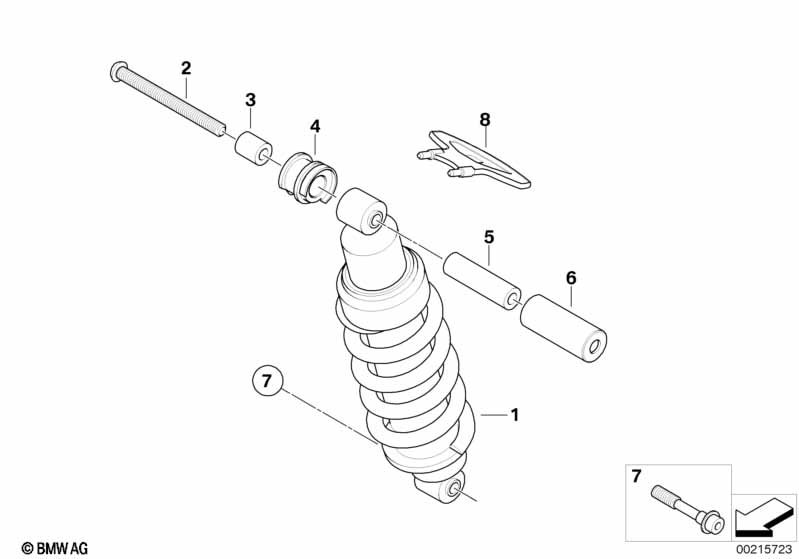 2
3
4
8
5
6
7
1
7
© BMW AG
00215723