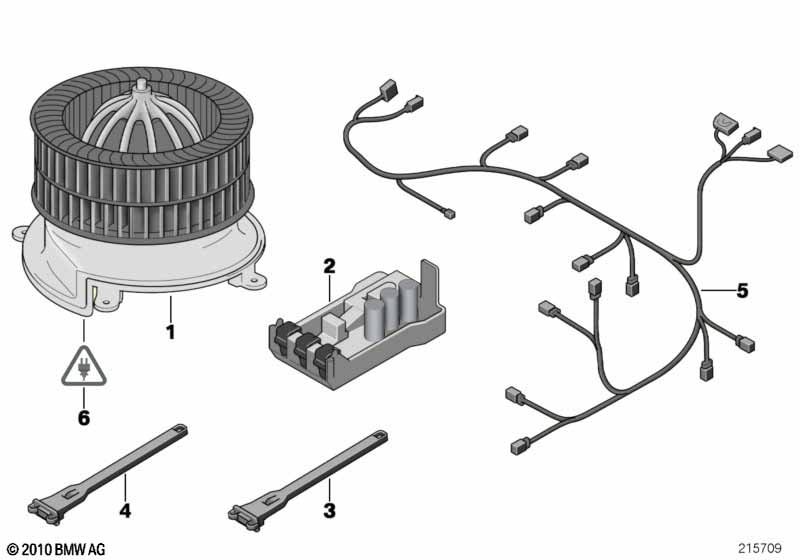 2
5
1
6
4
3
© 2010 BMW AG
215709