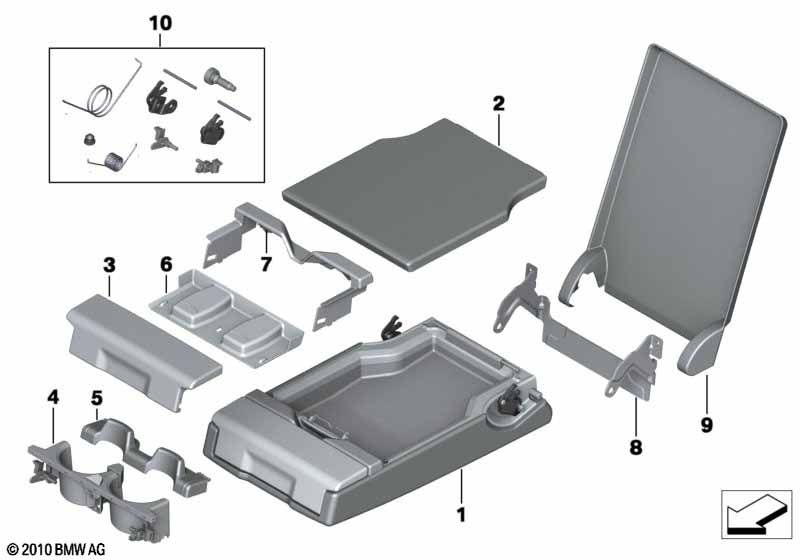 10
2
7
3
6
4
5
1
8
9
© 2010 BMW AG