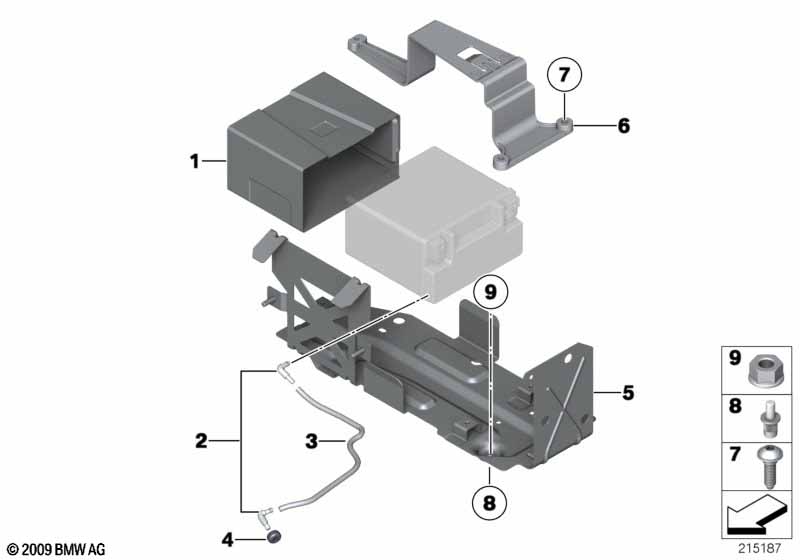 7
6
1
9
5
2
3
8
4
9
8
7
© 2009 BMW AG
215187