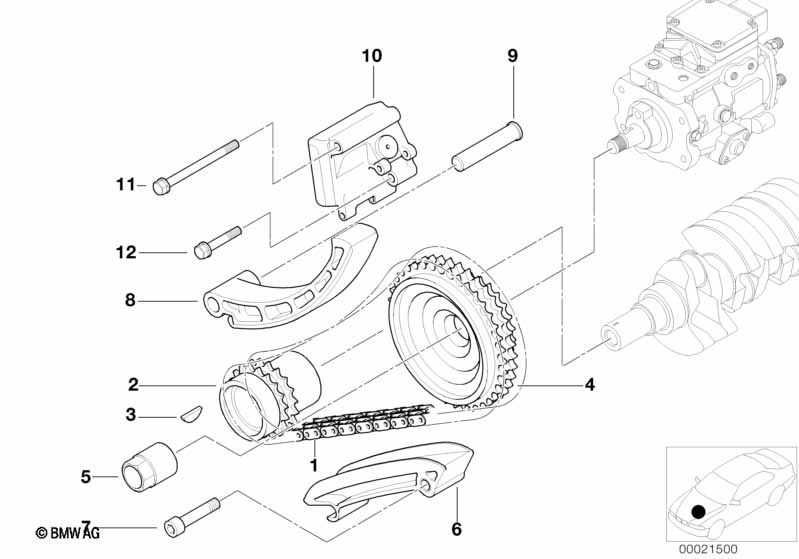 10
9
11
12
8
2
3
4
1
5
6
7
© BMW AG
00021500