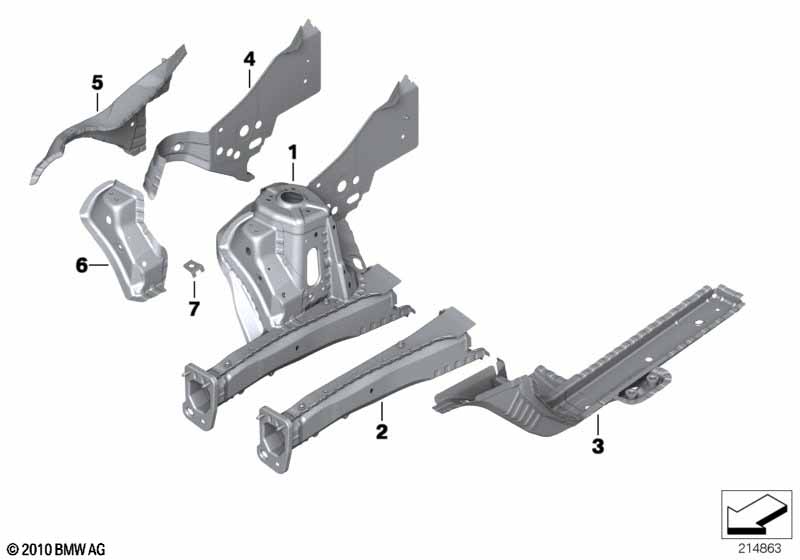 5
4
1
6
7
2
3
© 2010 BMW AG
214863