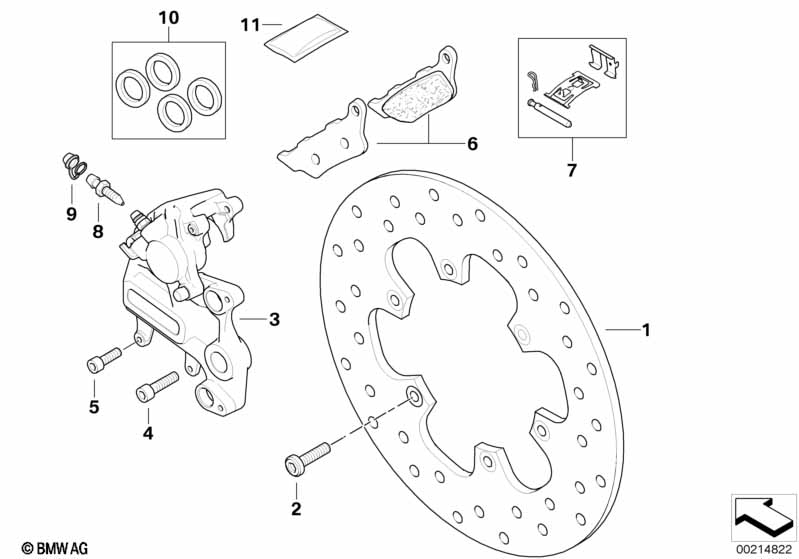 10

11

6

7

9

8

3

1

5

4

2

© BMW AG

00214822