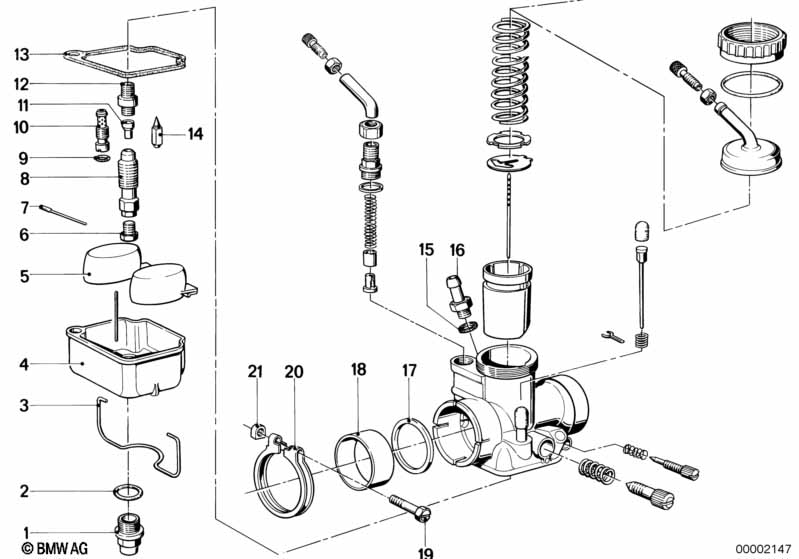 13
12
11
10
9
8
7
6
5
4
3
2
1
14
15
16
21
20
18
17
19
© BMW AG
00002147