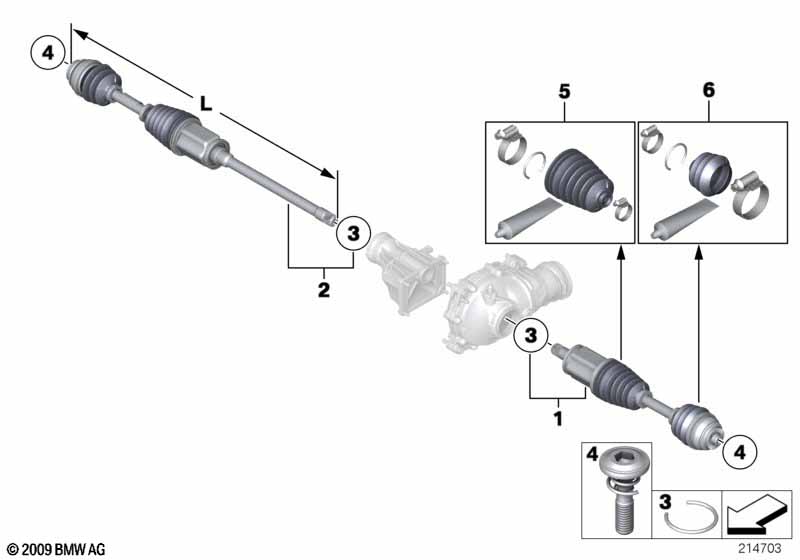 4

L

5

6

3

2

3

1

4

4

3

© 2009 BMW AG

214703