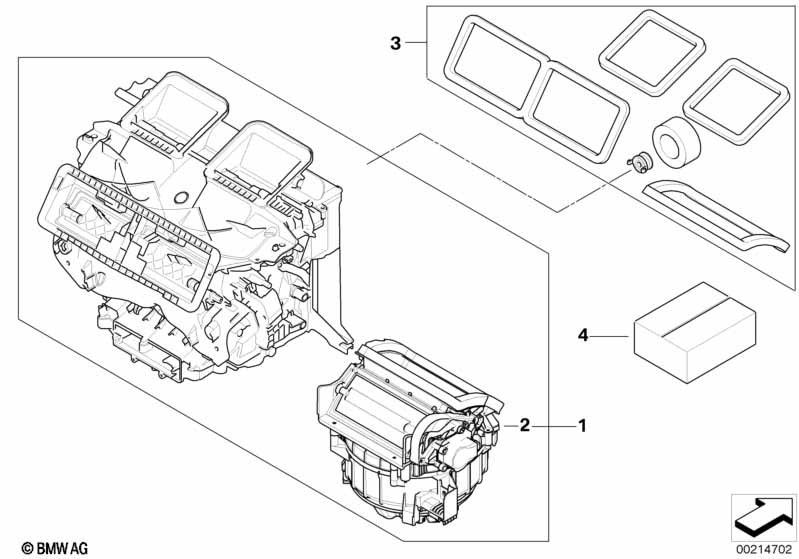 3

4

2

1

© BMW AG

00214702