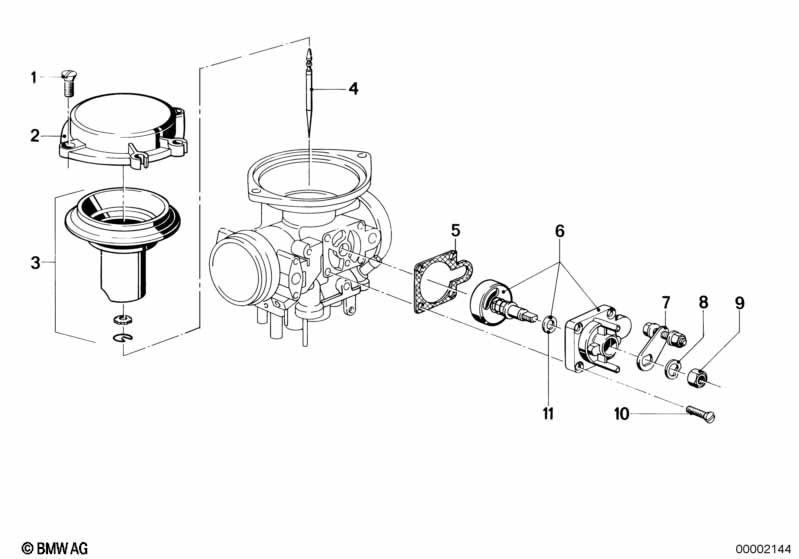 1
2
3
4
5
6
7
8
9
11
10
© BMW AG
00002144