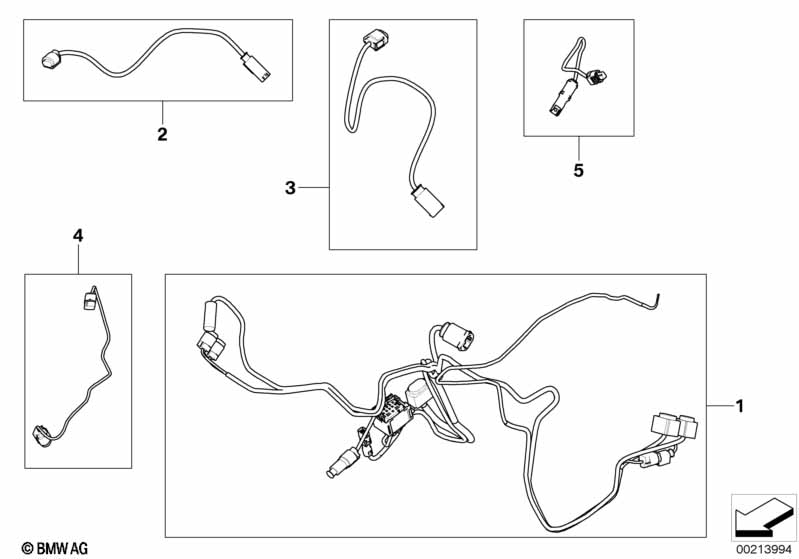 2

3

5

4

1

© BMW AG

00213994