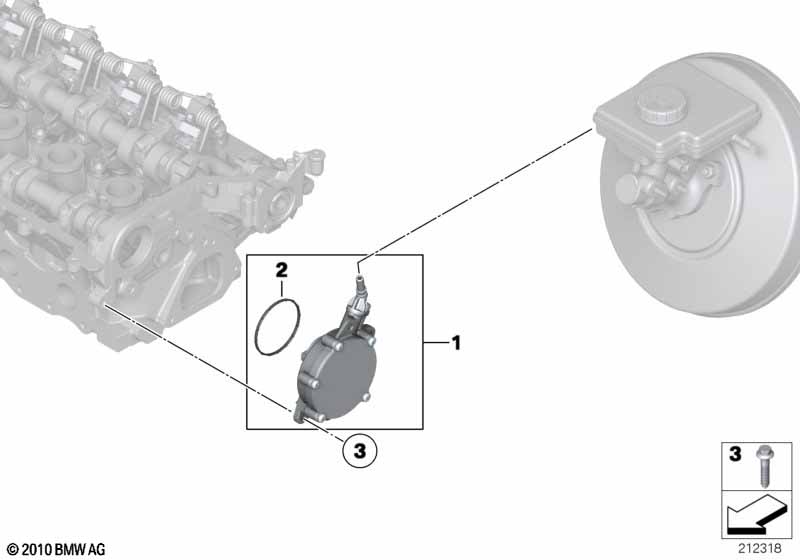 2

1

3

3

© 2010 BMW AG

212318