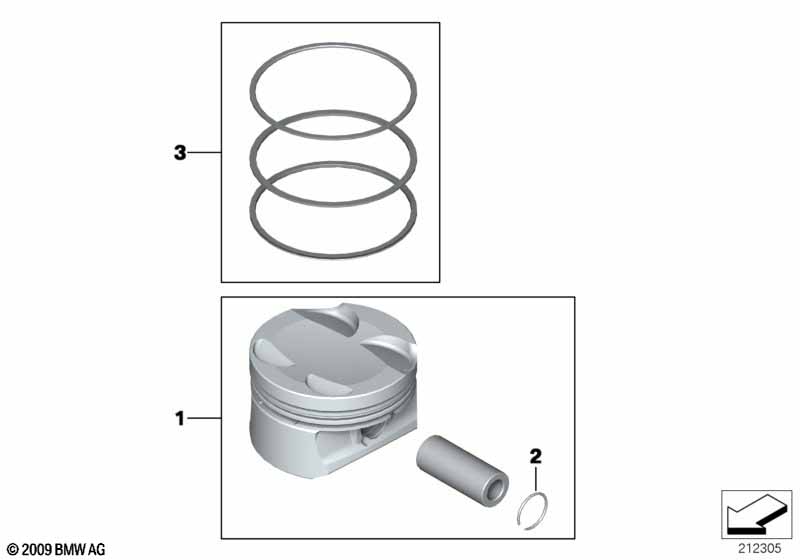 3

1

2

© 2009 BMW AG

212305