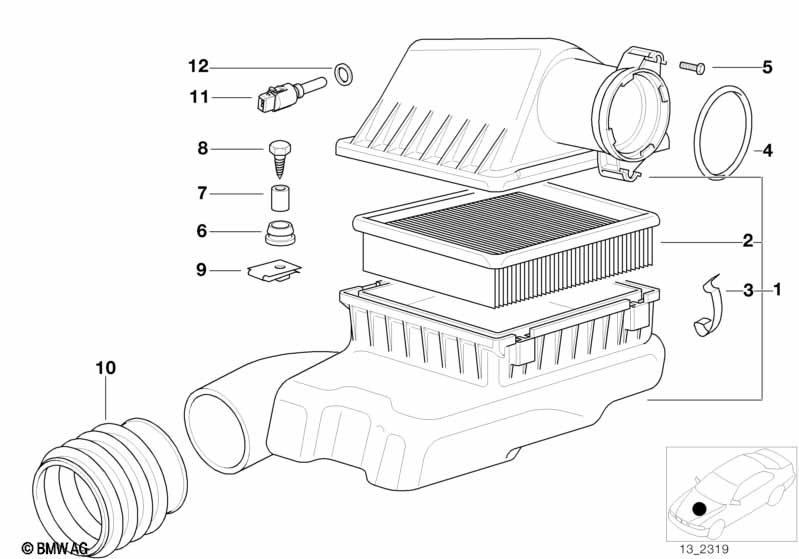 12
11
8
7
6
9
10
5
4
2
3
1
© BMW AG
13_2319