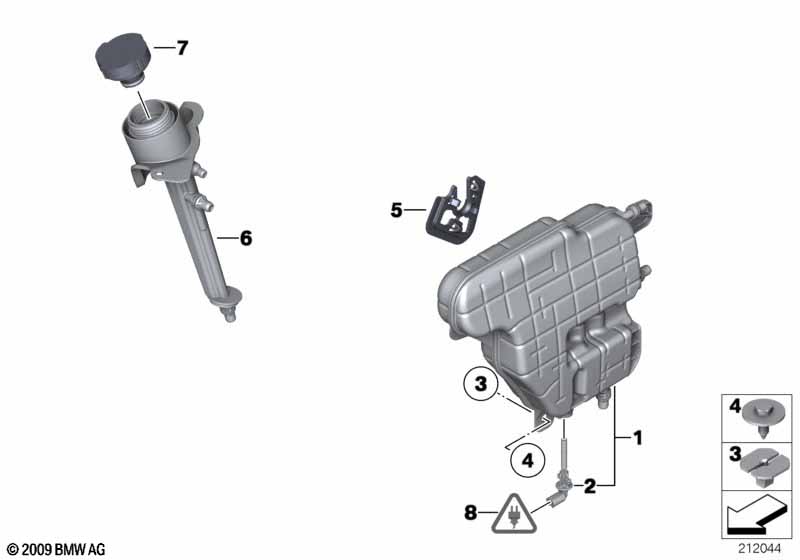 7
6
5
3
4
1
2
8
4
3
© 2009 BMW AG
212044