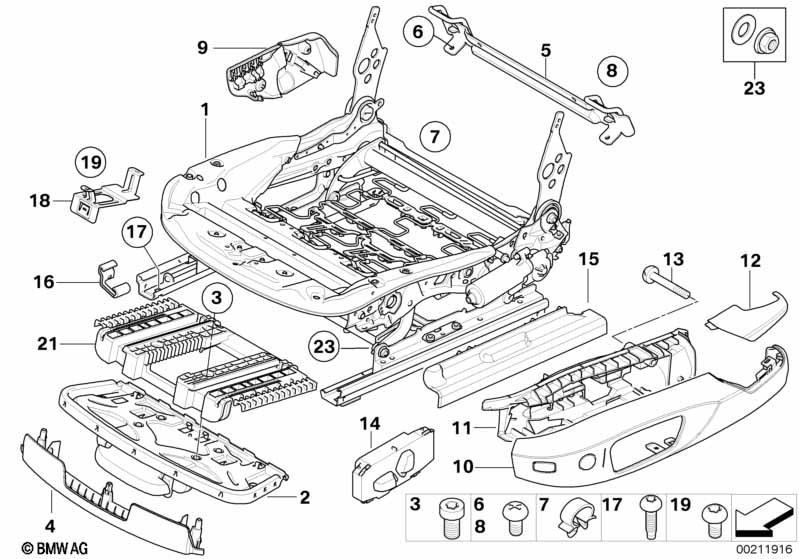 9
6
5
8
23
1
7
19
18
17
16
3
15
13
12
21
23
14
11
10
2
4
3
6
8
7
17
19
© BMW AG
00211916