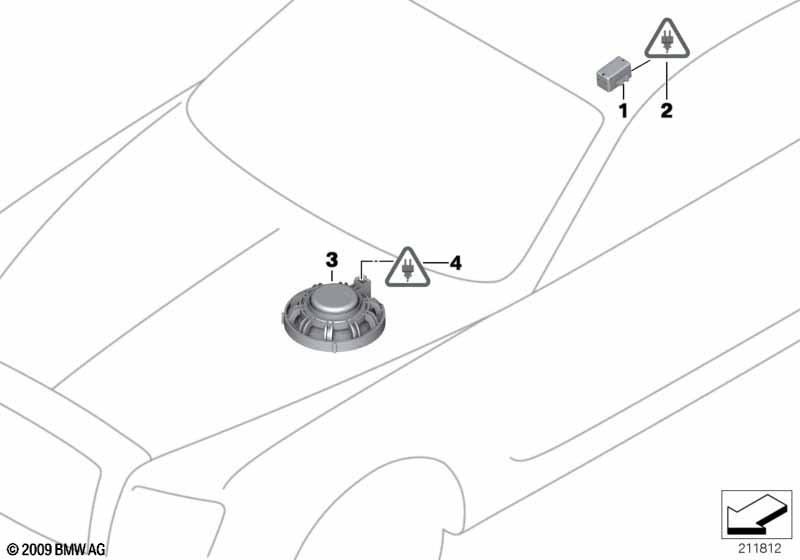 1
2
3
4
© 2009 BMW AG
211812