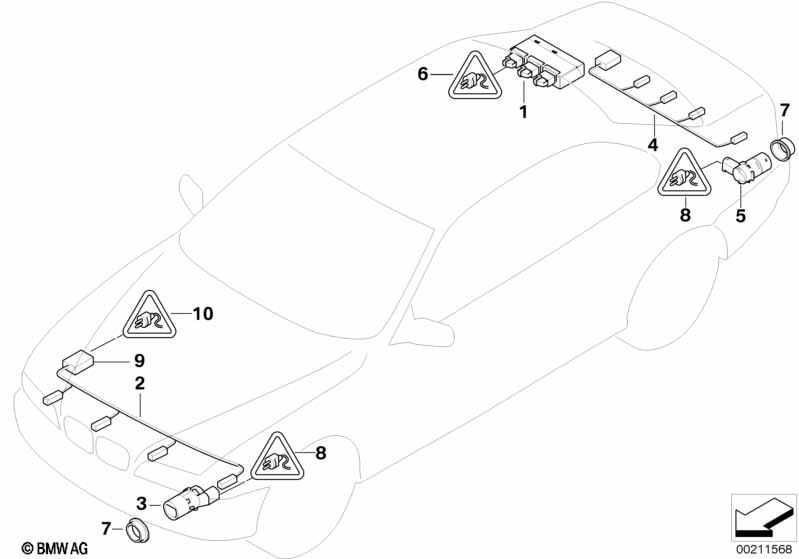 6
1
4
7
8
5
10
9
2
8
3
7
© BMW AG
00211568