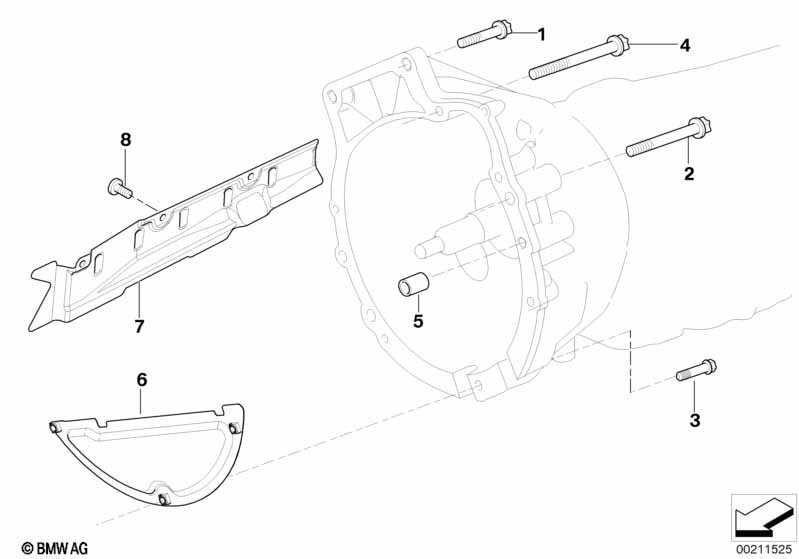 1
4
8
2
7
5
6
3
© BMW AG
00211525