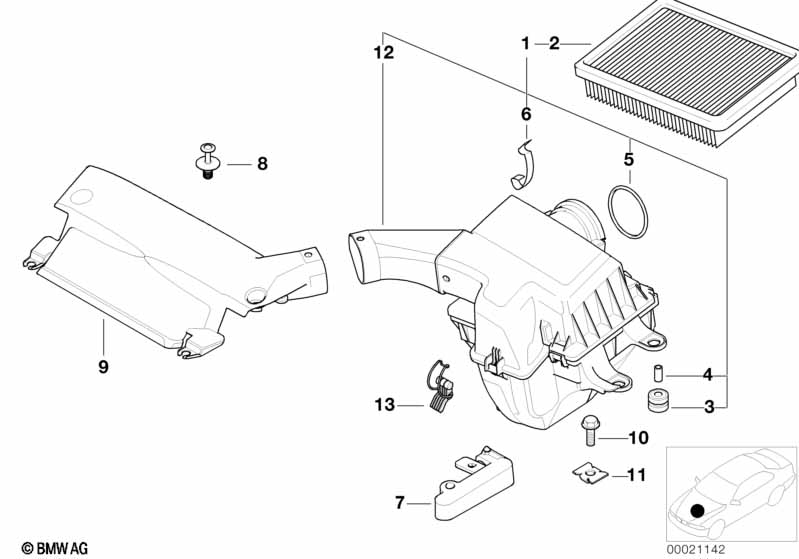 12
1
2
6
5
8
9
4
3
13
10
11
7
© BMW AG
00021142