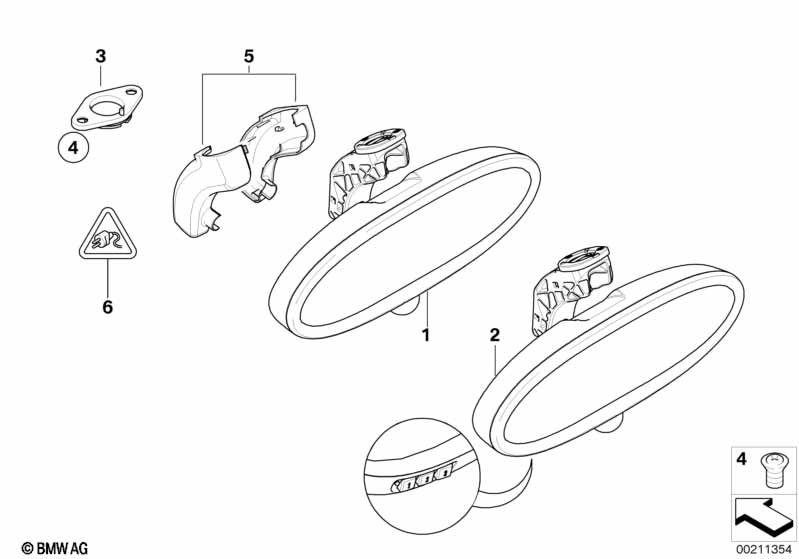 3
5
4
6
1
2
4
© BMW AG
00211354