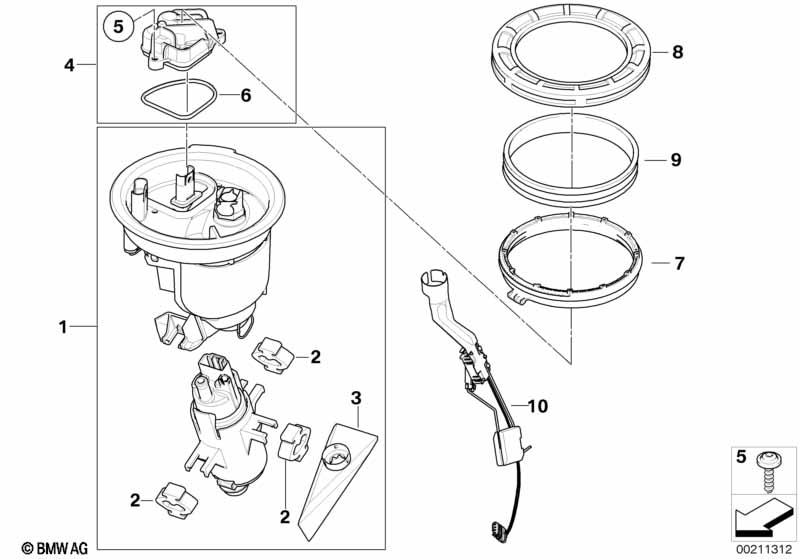 5
4
6
8
9
7
1
2
3
10
2
2
5
© BMW AG
00211312