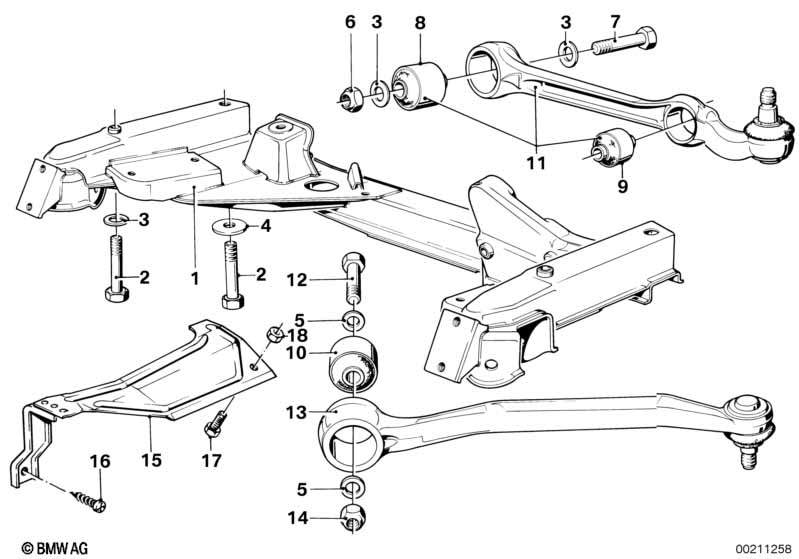 6
3
8
3
7
11
9
3
4
2
1
2
12
5
18
10
13
15
17
16
5
14
© BMW AG
00211258