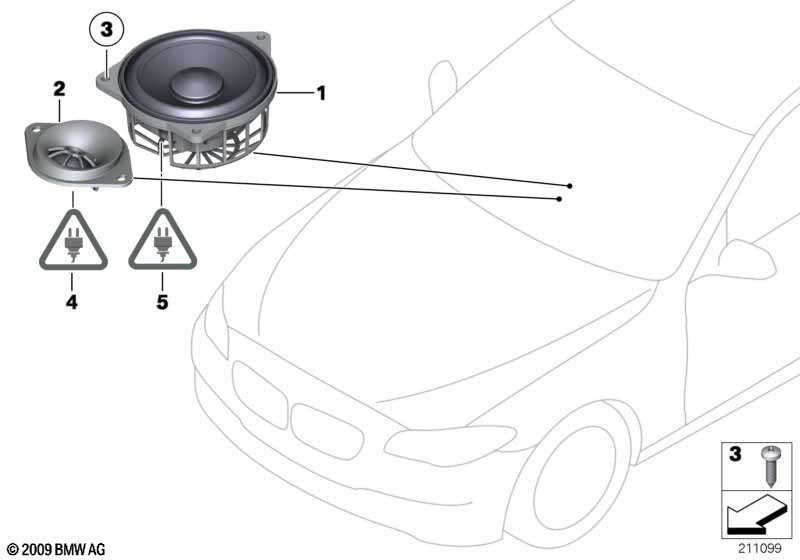 3
2
1
4
5
3
© 2009 BMW AG
211099