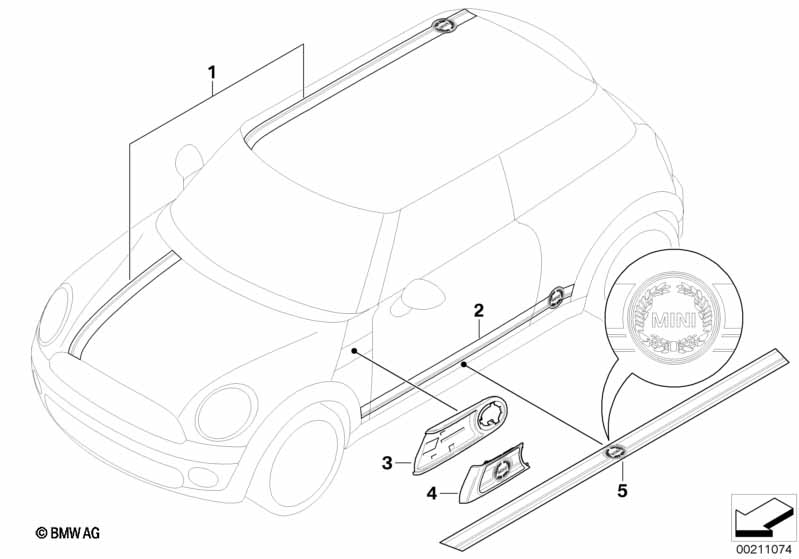 1
2
MINI
3
4
5
© BMW AG
00211074