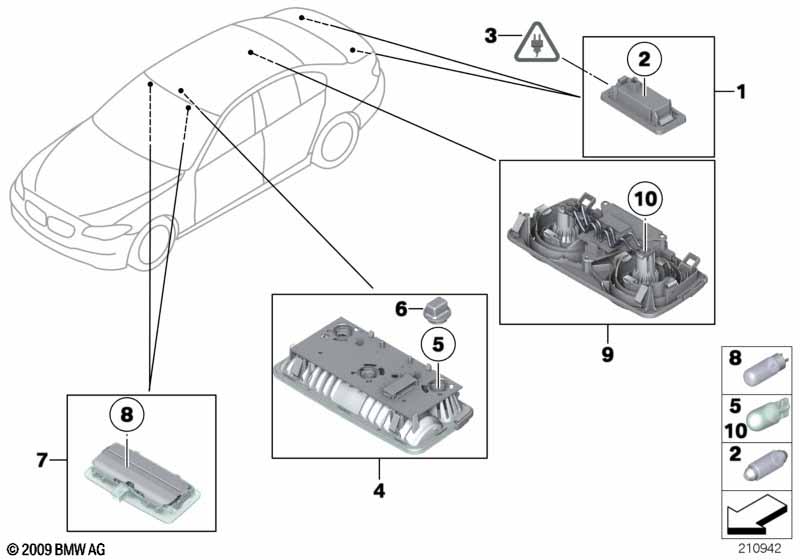 3
2
1
10
9
6
5
4
8
7
8
5
10
2
© 2009 BMW AG
210942