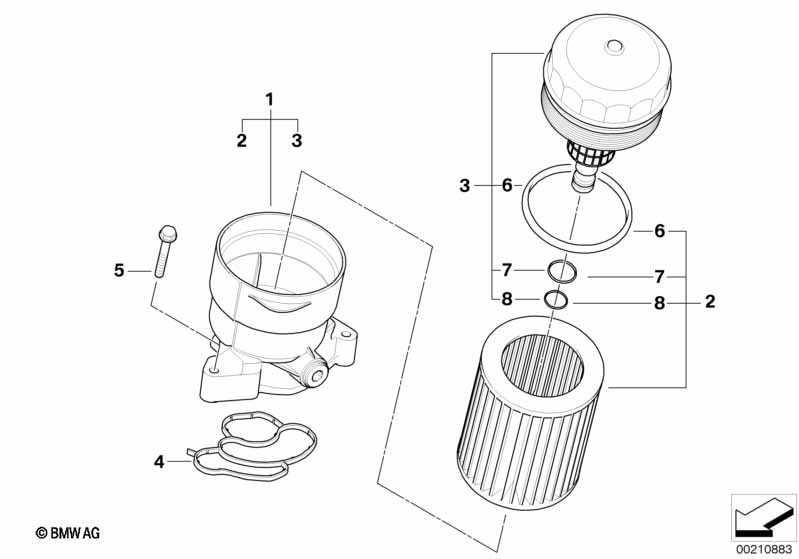 1
2
3
5
4
3
6
6
7
7
8
8
2
© BMW AG
00210883