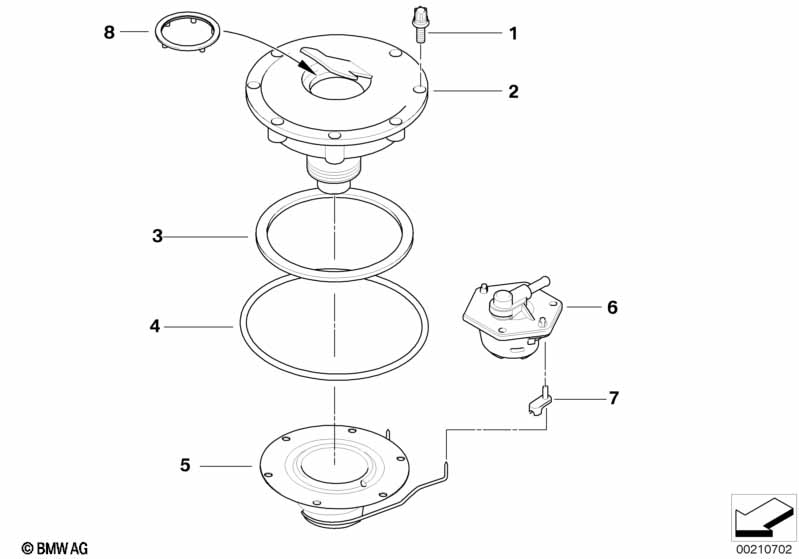 8
1
2
3
4
6
7
5
© BMW AG
00210702